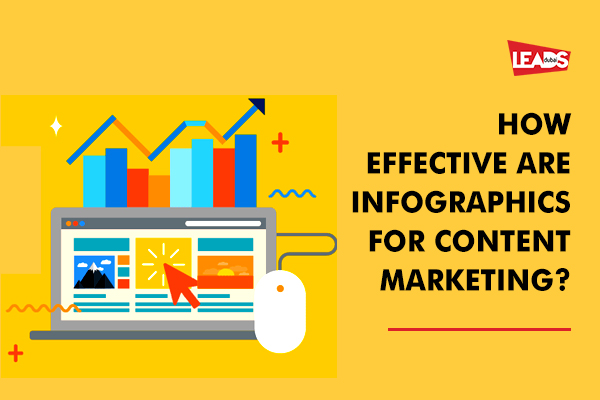 LEADS dubai

HOW EFFECTIVE ARE INFOGRAPHICS FOR CONTENT MARKETING?